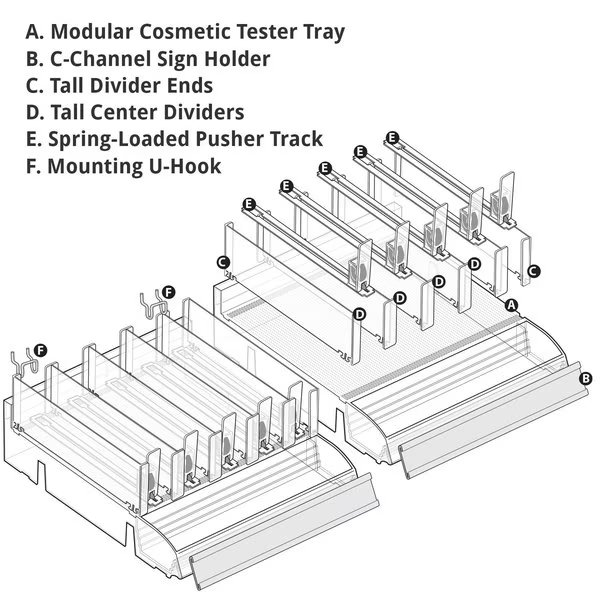 A. Modular Cosmetic Tester Tray
B. C-Channel Sign Holder
C. Tall Divider Ends
D. Tall Center Dividers
E. Spring-Loaded Pusher Track
F. Mounting U-Hook

E
E
E
E
E
C
D
D
D
D
C
A
B
F
F